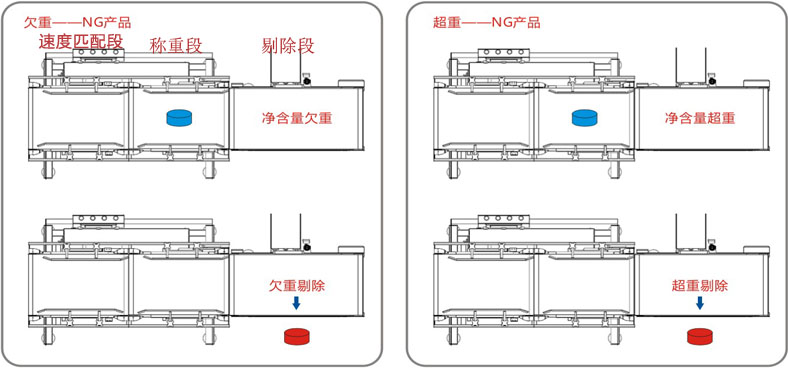 欠重——NG产品

速度匹配段

称重段

剔除段

净含量欠重

欠重剔除

超重——NG产品

净含量超重

超重剔除